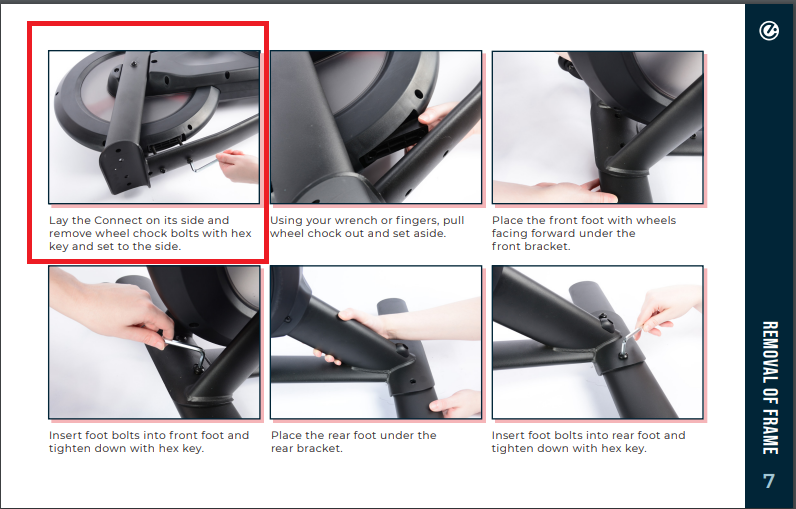 Lay the Connect on its side and remove wheel chock bolts with hex key and set to the side.

Using your wrench or fingers, pull wheel chock out and set aside.

Place the front foot with wheels facing forward under the front bracket.

Insert foot bolts into front foot and tighten down with hex key.

Place the rear foot under the rear bracket.

Insert foot bolts into rear foot and tighten down with hex key.

REMOVAL OF FRAME

7