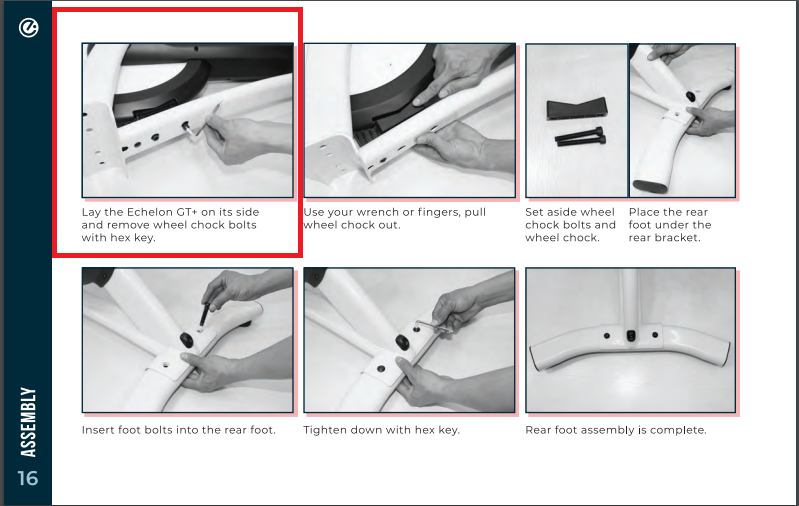 Lay the Echelon GT+ on its side and remove wheel chock bolts with hex key.

Use your wrench or fingers, pull wheel chock out.

Set aside wheel chock bolts and wheel chock.

Place the rear foot under the rear bracket.

Insert foot bolts into the rear foot.

Tighten down with hex key.

Rear foot assembly is complete.

ASSEMBLY

16