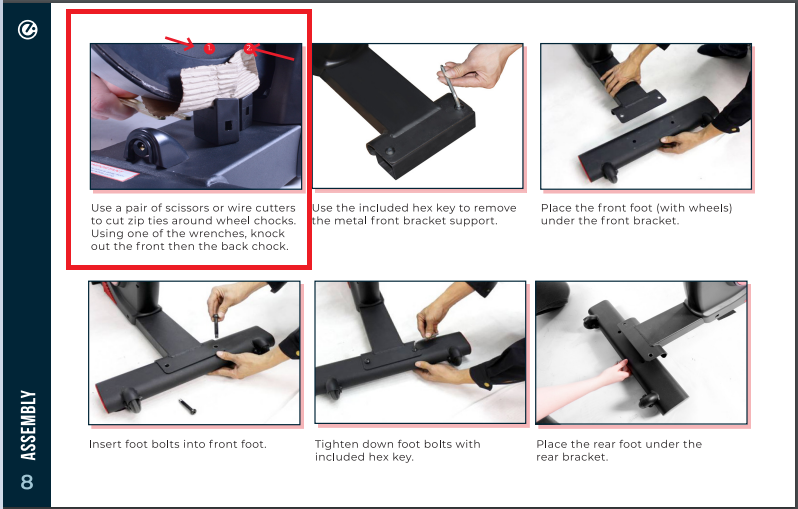 1.
2.

Use a pair of scissors or wire cutters to cut zip ties around wheel chocks. Using one of the wrenches, knock out the front then the back chock.

Use the included hex key to remove the metal front bracket support.

Place the front foot (with wheels) under the front bracket.

Insert foot bolts into front foot.

Tighten down foot bolts with included hex key.

Place the rear foot under the rear bracket.

ASSEMBLY

8