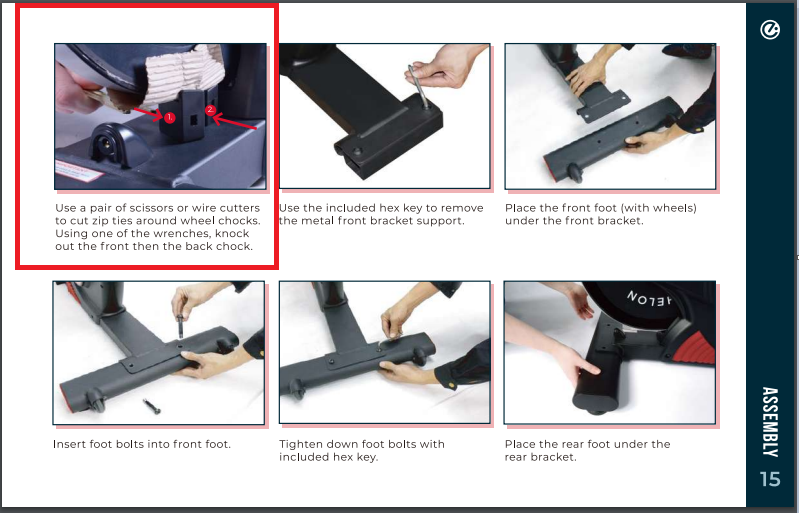 1.
2.

Use a pair of scissors or wire cutters to cut zip ties around wheel chocks. Using one of the wrenches, knock out the front then the back chock.

Use the included hex key to remove the metal front bracket support.

Place the front foot (with wheels) under the front bracket.

Insert foot bolts into front foot.

Tighten down foot bolts with included hex key.

Place the rear foot under the rear bracket.

ASSEMBLY

15