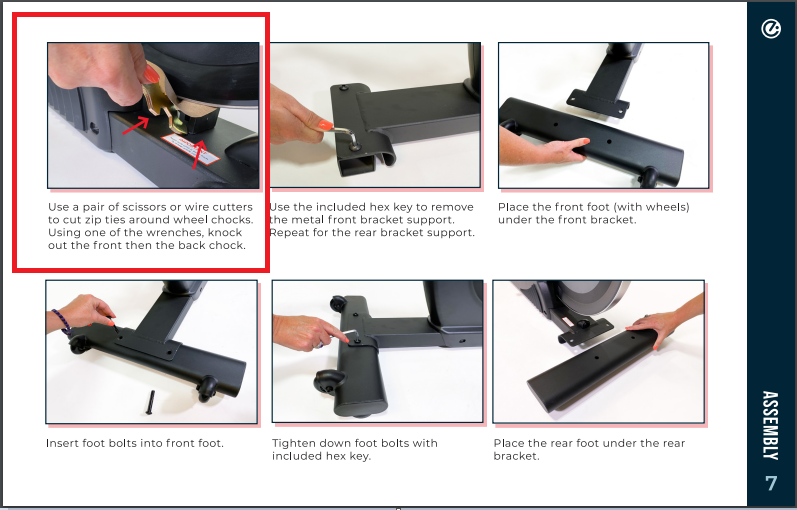 Use a pair of scissors or wire cutters to cut zip ties around wheel chocks. Using one of the wrenches, knock out the front then the back chock.

Use the included hex key to remove the metal front bracket support. Repeat for the rear bracket support.

Place the front foot (with wheels) under the front bracket.

Insert foot bolts into front foot.

Tighten down foot bolts with included hex key.

Place the rear foot under the rear bracket.

ASSEMBLY

7