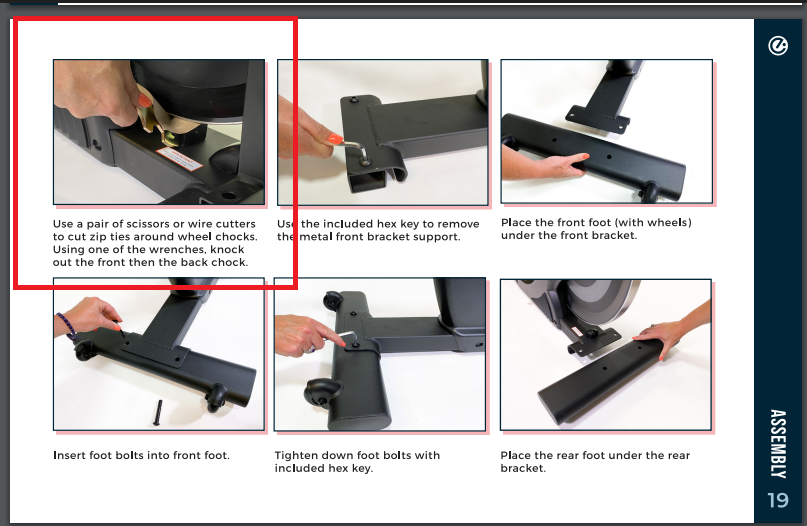 Use a pair of scissors or wire cutters to cut zip ties around wheel chocks. Using one of the wrenches, knock out the front then the back chock.

Use the included hex key to remove the metal front bracket support.

Place the front foot (with wheels) under the front bracket.

Insert foot bolts into front foot.

Tighten down foot bolts with included hex key.

Place the rear foot under the rear bracket.

ASSEMBLY

19